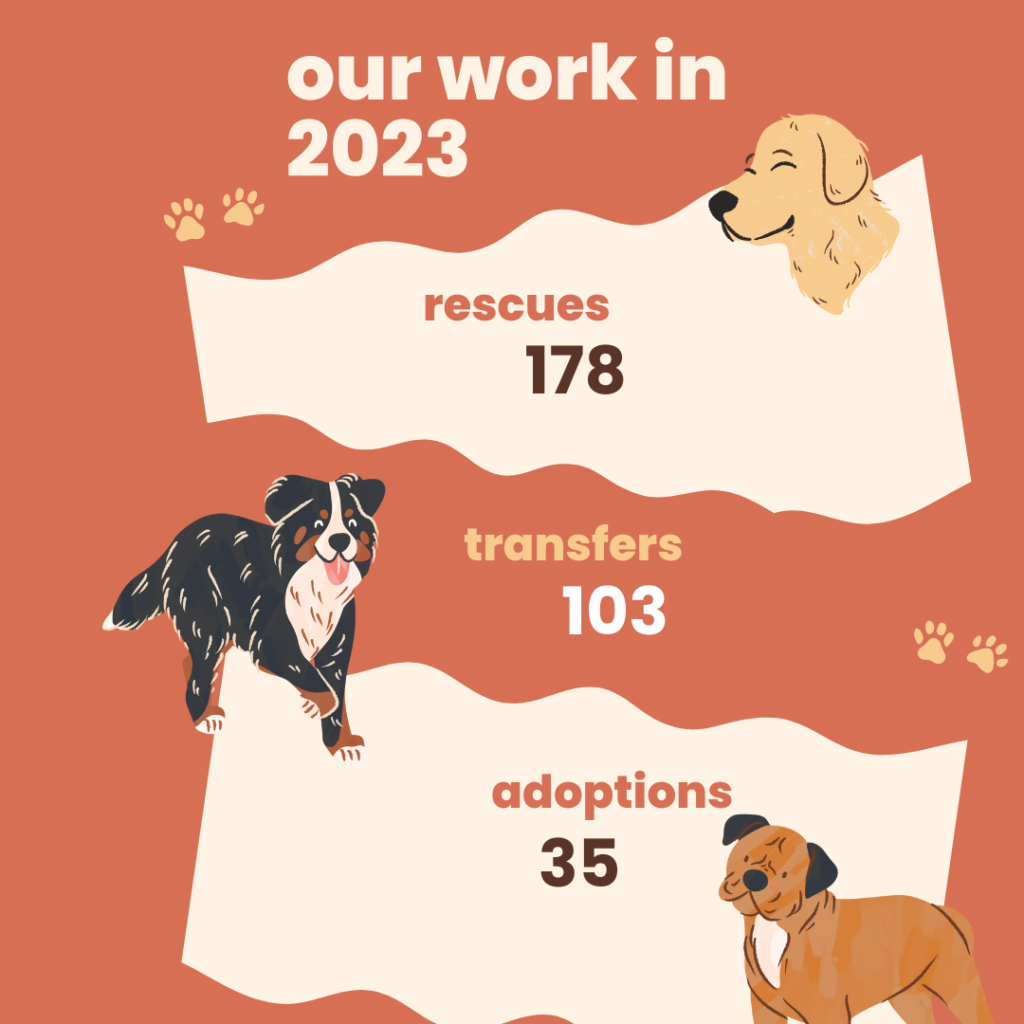 our work in 2023

rescues
178

transfers
103

adoptions
35